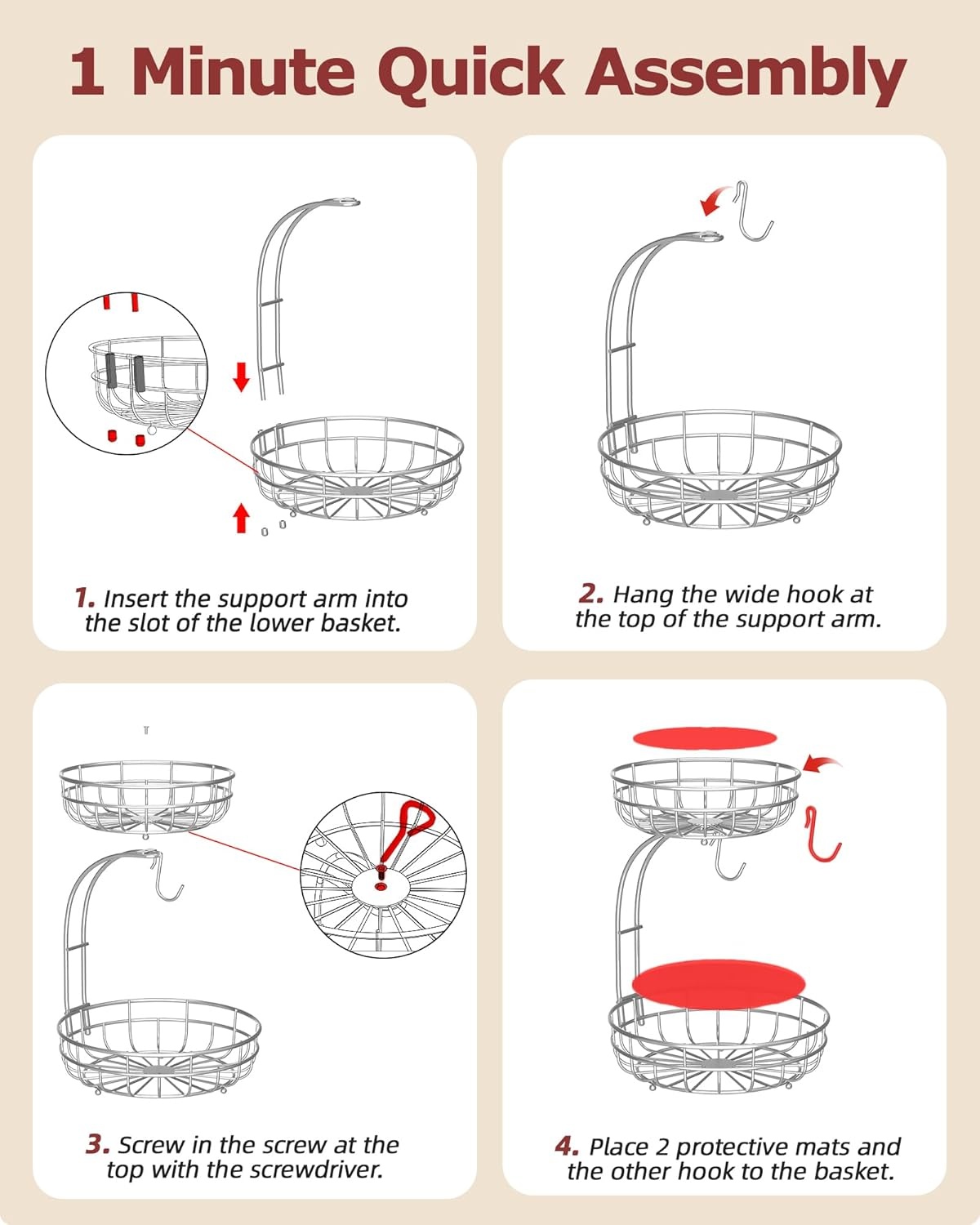 1 Minute Quick Assembly

1. Insert the support arm into the slot of the lower basket.

2. Hang the wide hook at the top of the support arm.

3. Screw in the screw at the top with the screwdriver.

4. Place 2 protective mats and the other hook to the basket.