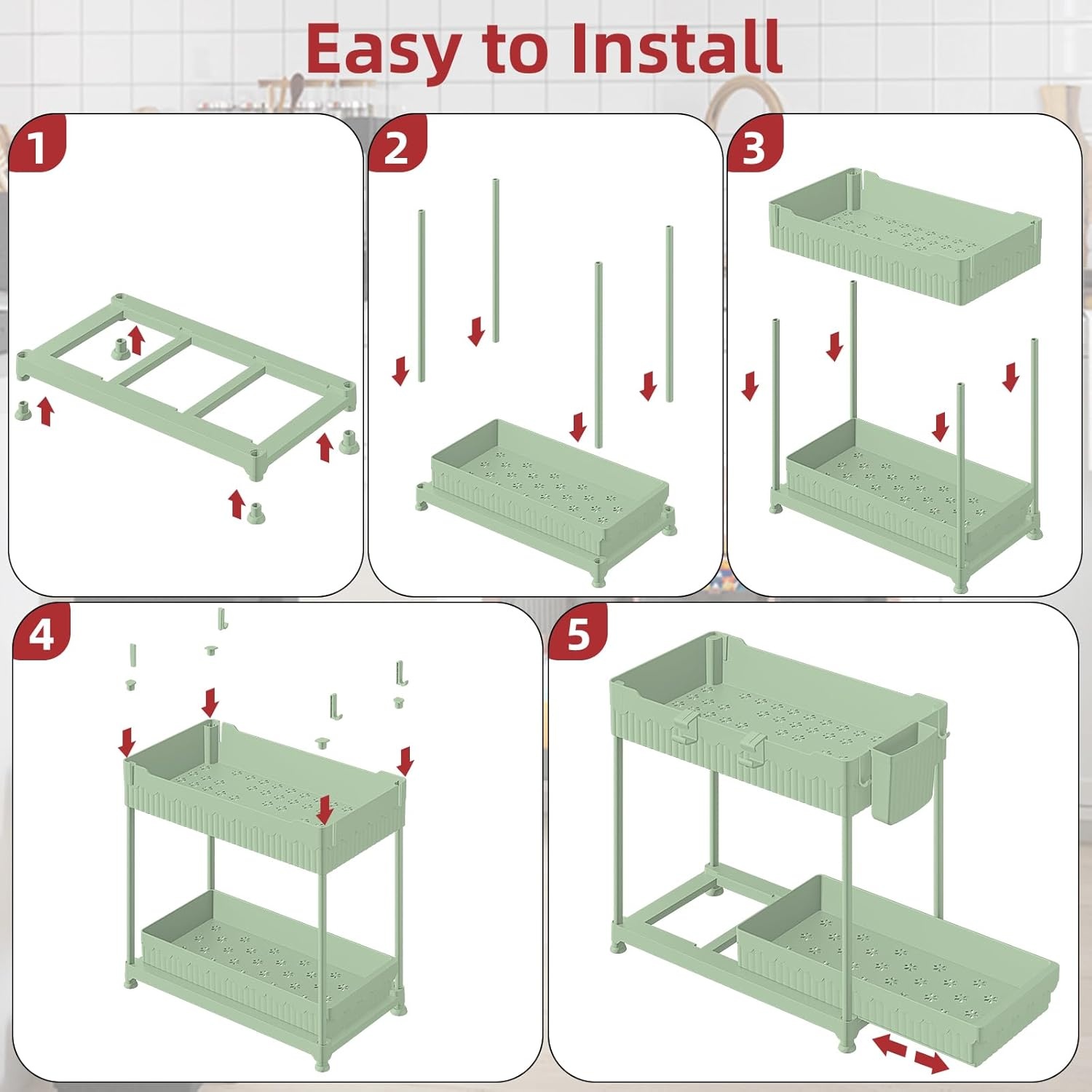 Easy to Install

1

2

3

4

5